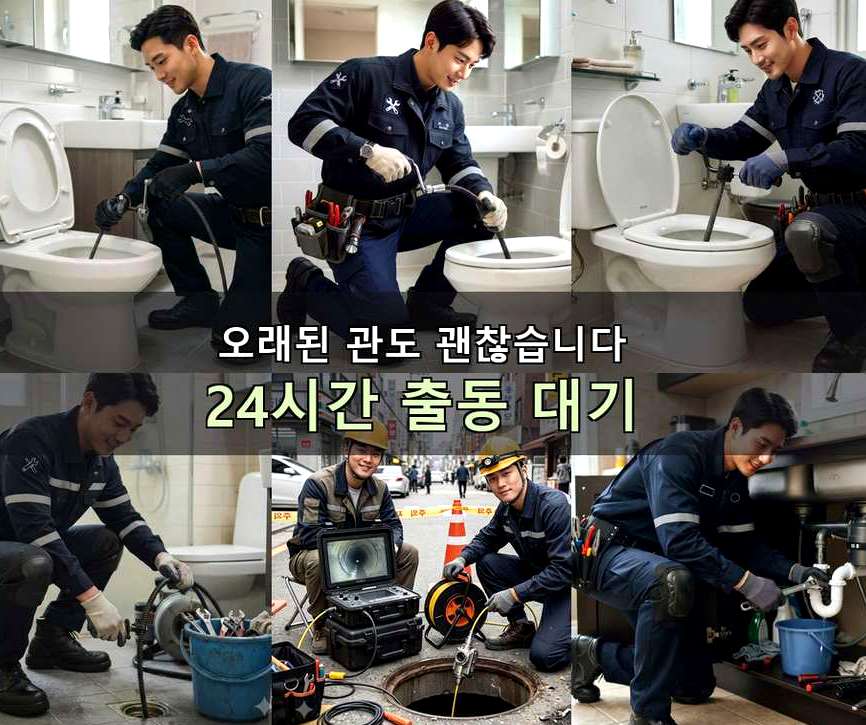 오래된 관도 괜찮습니다

24시간 출동 대기