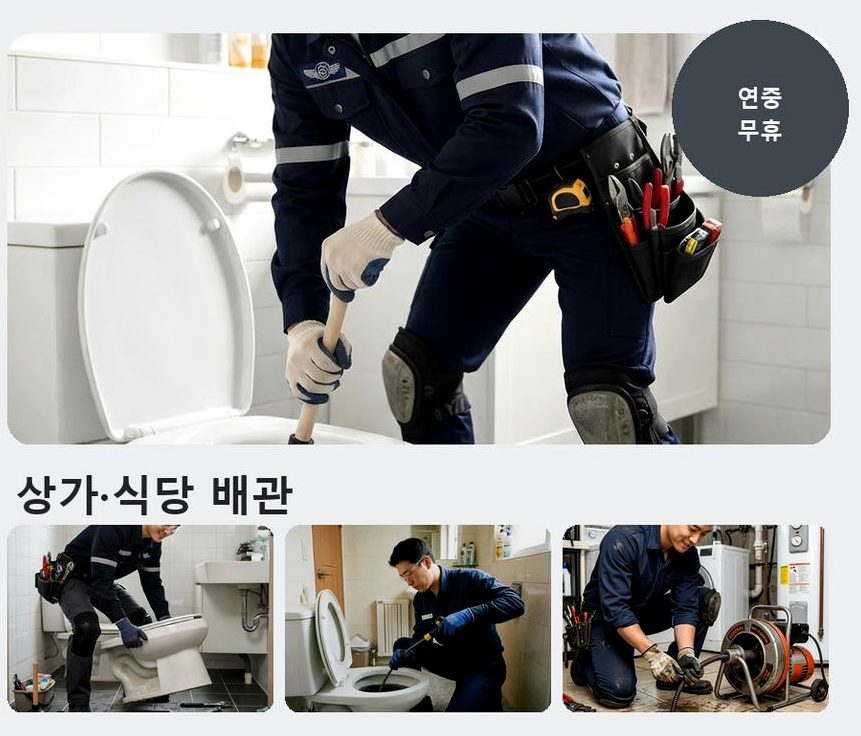 연중
무휴

상가·식당 배관