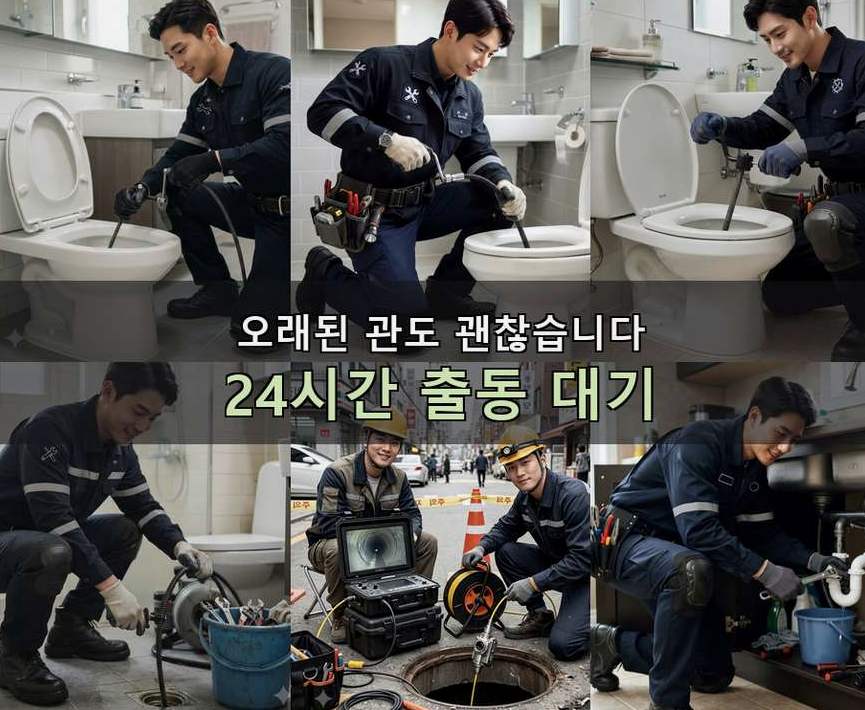 오래된 관도 괜찮습니다
24시간 출동 대기